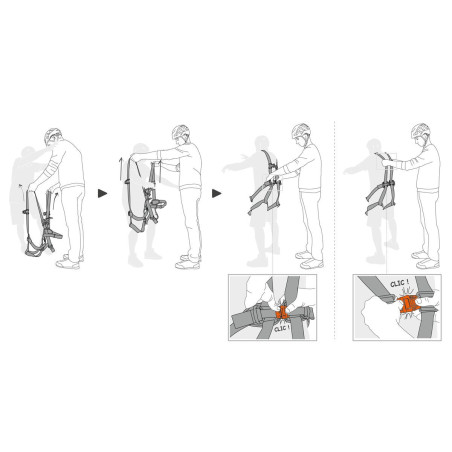 CLIC !

CLIC !